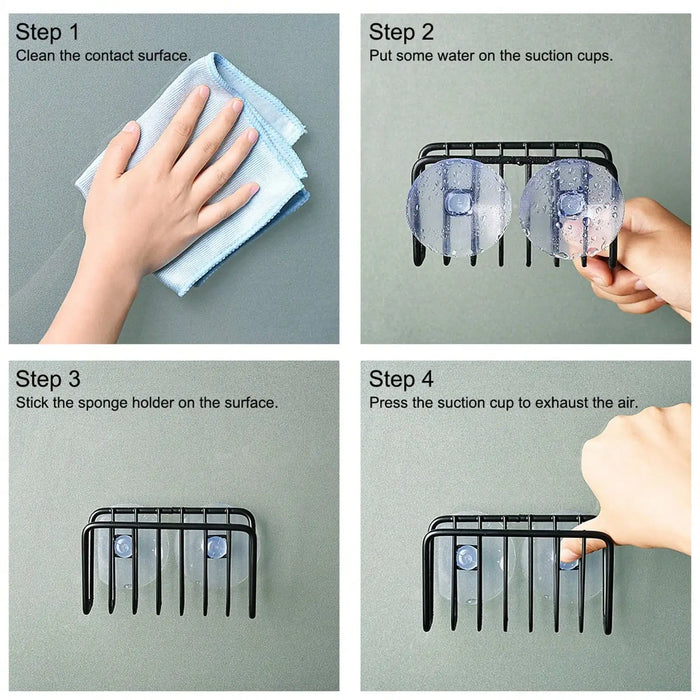 Step 1
Clean the contact surface.

Step 2
Put some water on the suction cups.

Step 3
Stick the sponge holder on the surface.

Step 4
Press the suction cup to exhaust the air.